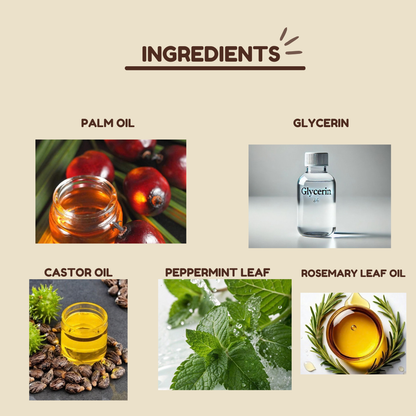 INGREDIENTS

PALM OIL

GLYCERIN

Glycerin

CASTOR OIL

PEPPERMINT LEAF

ROSEMARY LEAF OIL